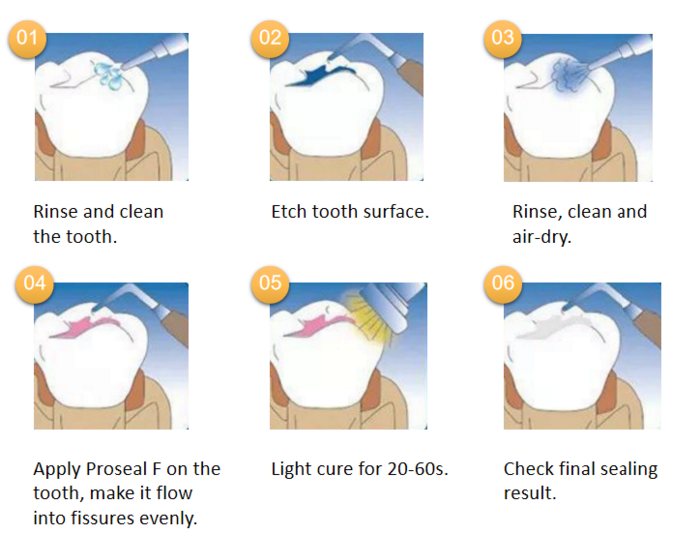 01

Rinse and clean the tooth.

02

Etch tooth surface.

03

Rinse, clean and air-dry.

04

Apply Proseal F on the tooth, make it flow into fissures evenly.

05

Light cure for 20-60s.

06

Check final sealing result.